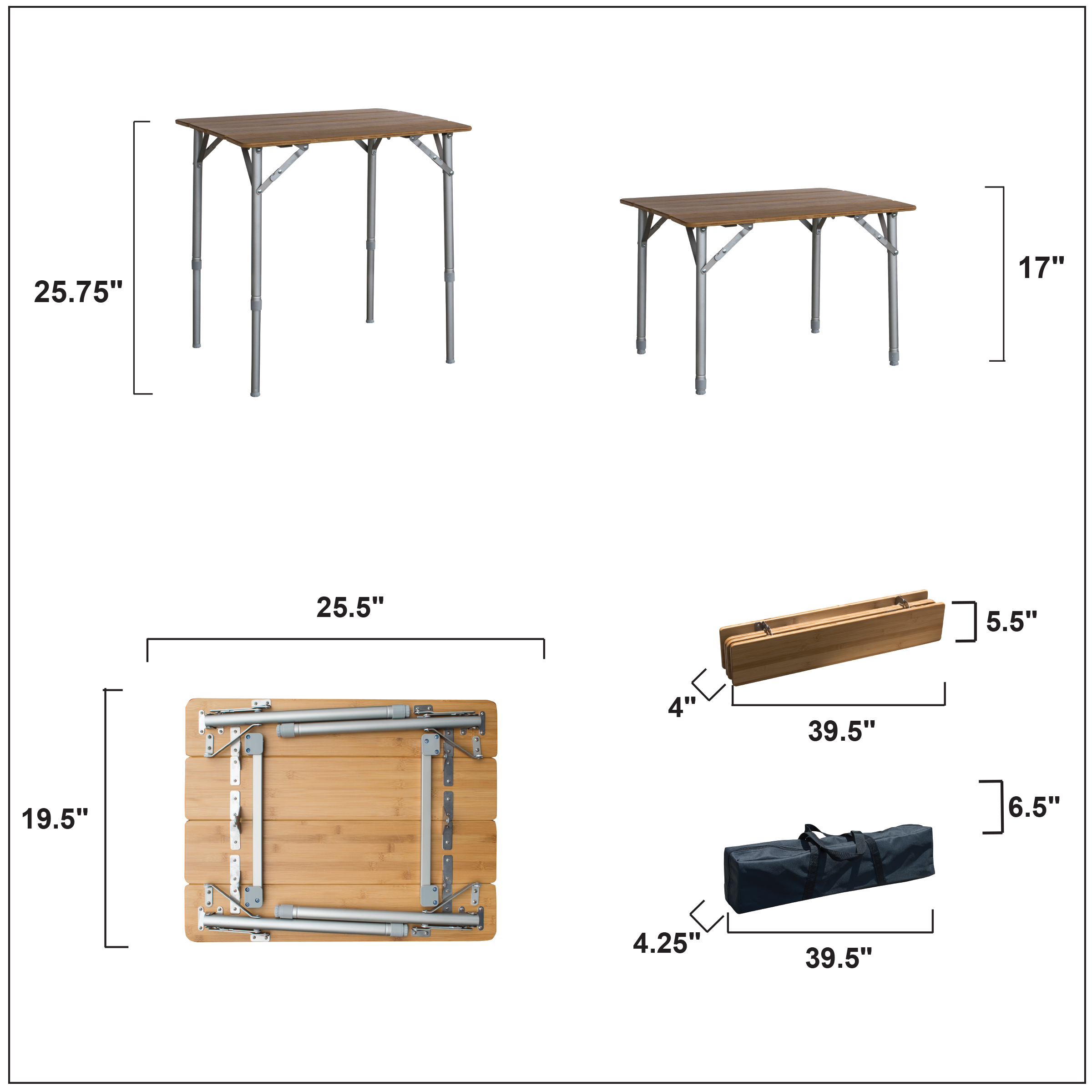 25.75"

17"

25.5"

19.5"

5.5"

4"

39.5"

6.5"

4.25"

39.5"