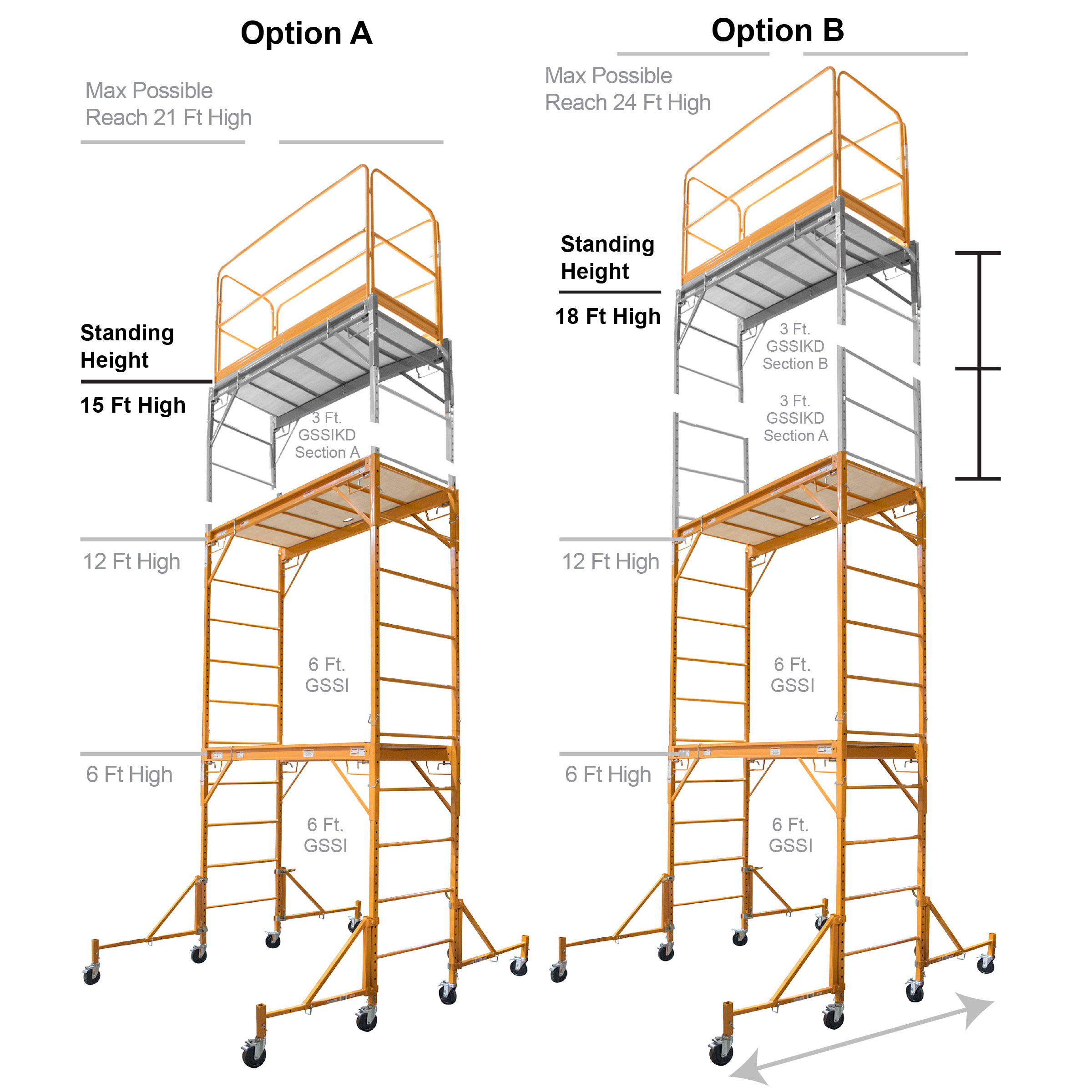 Option A

Max Possible
Reach 21 Ft High

Standing
Height

15 Ft High

3 Ft.
GSSIKD
Section A

12 Ft High

6 Ft.
GSSI

6 Ft High

6 Ft.
GSSI

Option B

Max Possible
Reach 24 Ft High

Standing
Height

18 Ft High

3 Ft.
GSSIKD
Section B

3 Ft.
GSSIKD
Section A

12 Ft High

6 Ft.
GSSI

6 Ft High

6 Ft.
GSSI