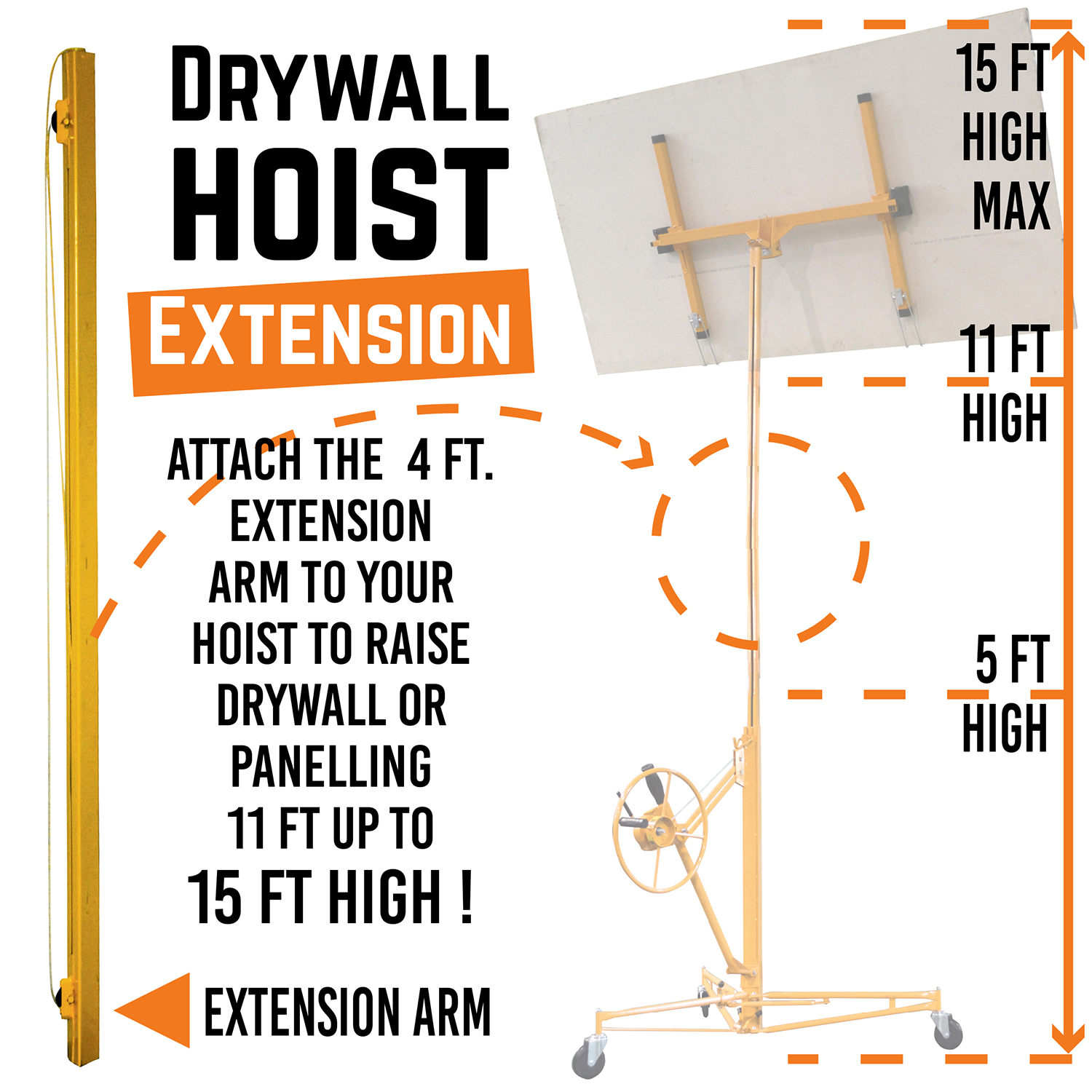 DRYWALL HOIST

EXTENSION

ATTACH THE 4 FT. EXTENSION ARM TO YOUR HOIST TO RAISE DRYWALL OR PANELLING 11 FT UP TO 15 FT HIGH !

EXTENSION ARM

15 FT HIGH MAX

11 FT HIGH

5 FT HIGH