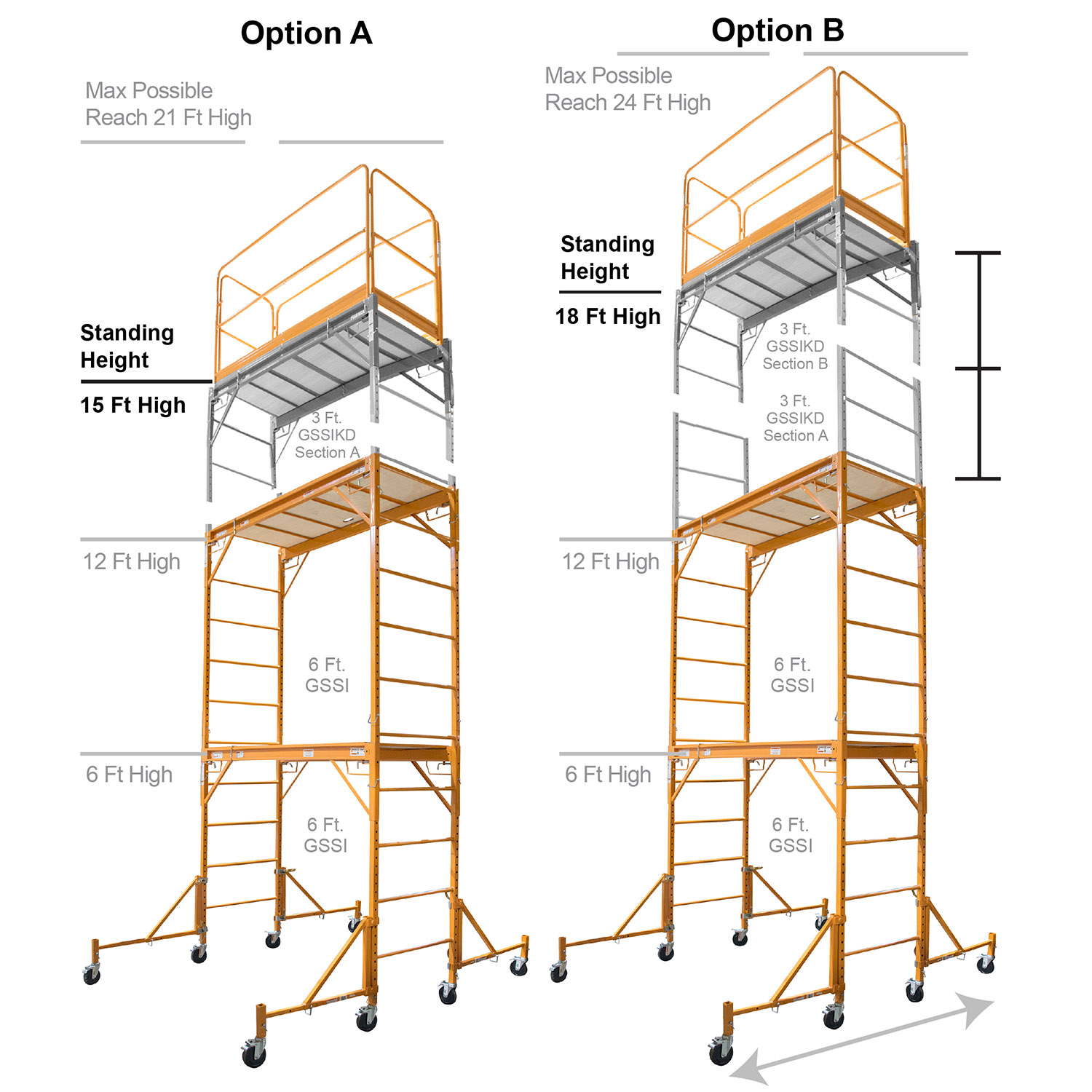 Option A

Max Possible Reach 21 Ft High

Standing Height

15 Ft High

3 Ft. GSSIKD Section A

12 Ft High

6 Ft. GSSI

6 Ft High

6 Ft. GSSI

Option B

Max Possible Reach 24 Ft High

Standing Height

18 Ft High

3 Ft. GSSIKD Section B

3 Ft. GSSIKD Section A

12 Ft High

6 Ft. GSSI

6 Ft High

6 Ft. GSSI