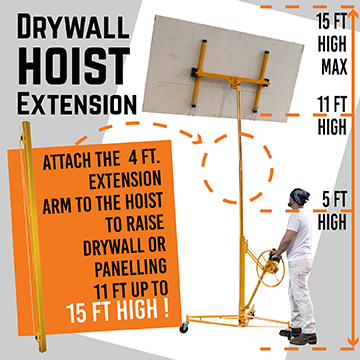 DRYWALL HOIST EXTENSION

ATTACH THE 4 FT. EXTENSION ARM TO THE HOIST TO RAISE DRYWALL OR PANELLING 11 FT UP TO 15 FT HIGH !

15 FT HIGH MAX

11 FT HIGH

5 FT HIGH